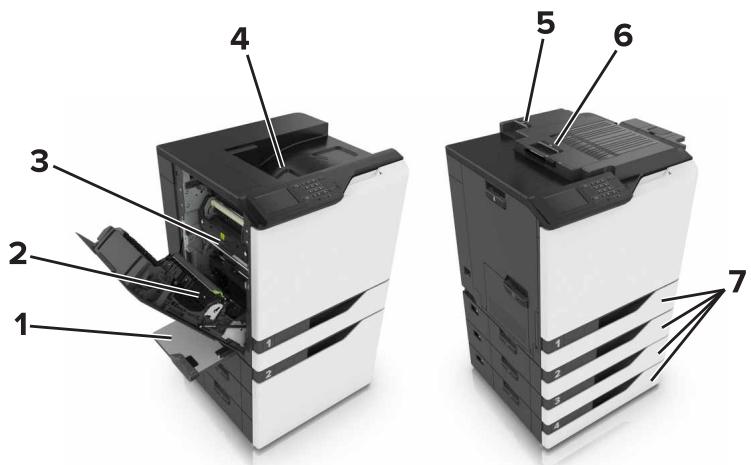 4
3
2
1
1
2
5
6
7
1
2
3
4