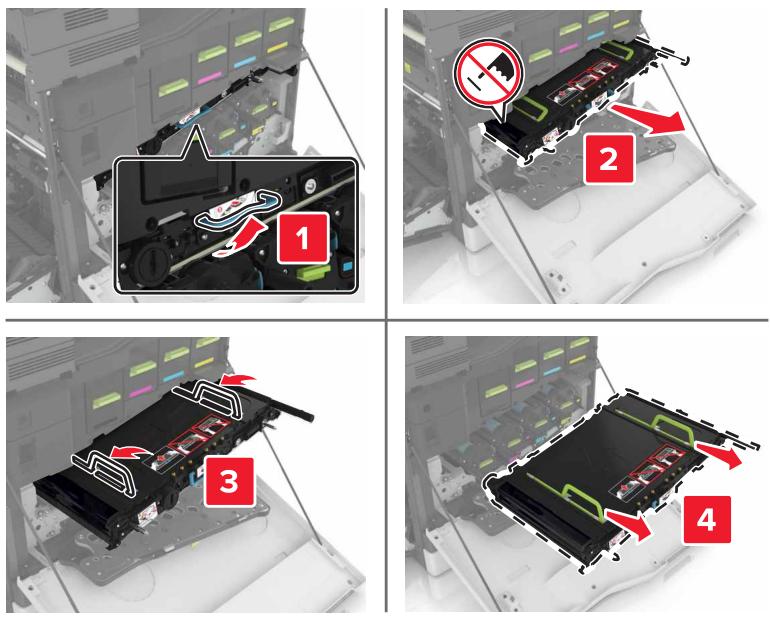 1

2

3

4