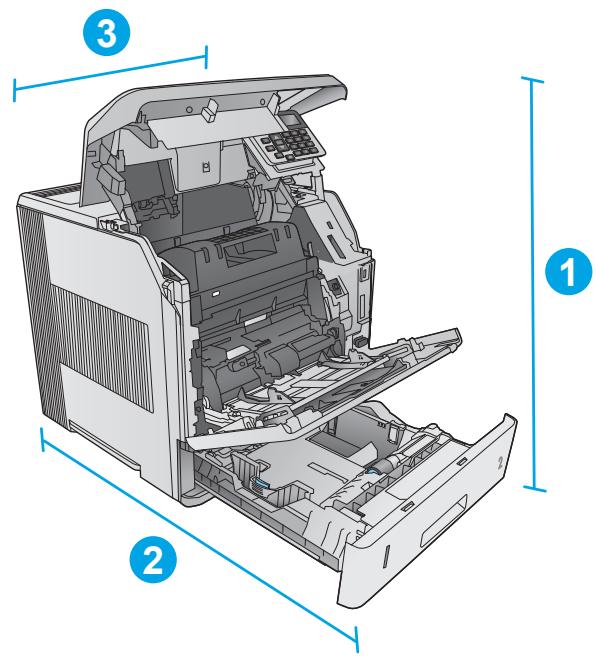 3

1

2

2