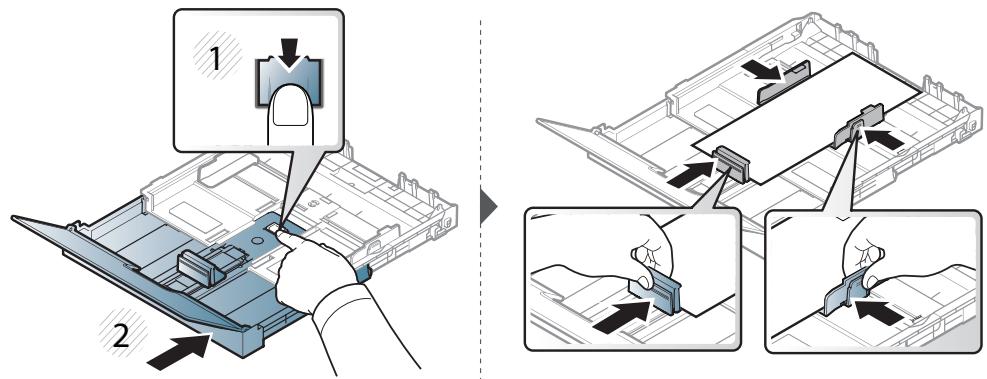 1

2