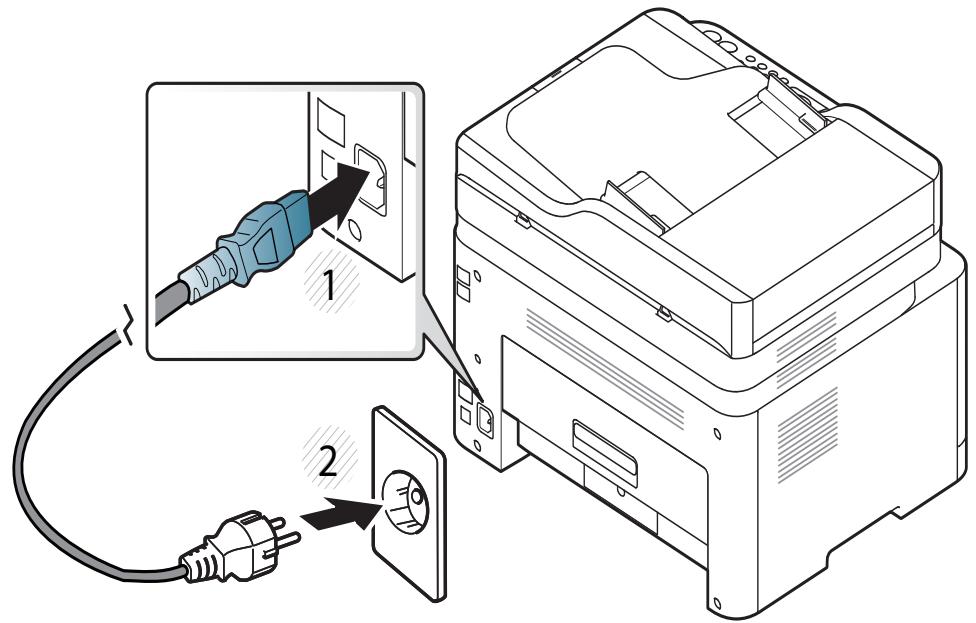 1

2