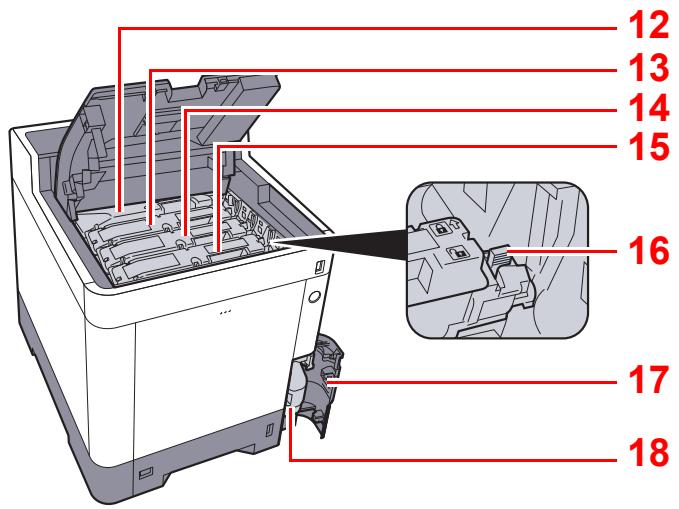 12
13
14
15
16
17
18