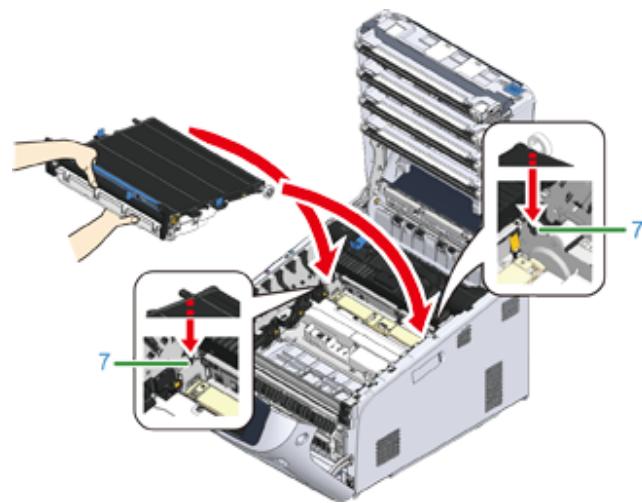 7

7