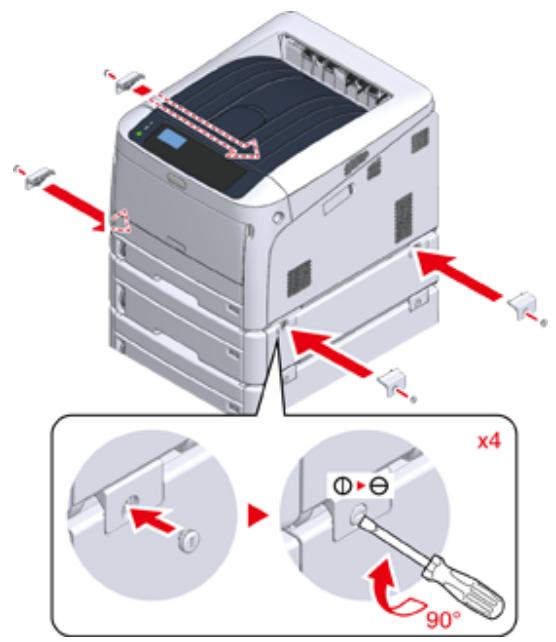 x4

90°