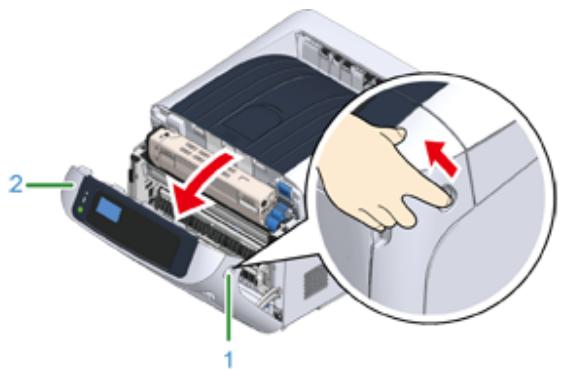 2
1