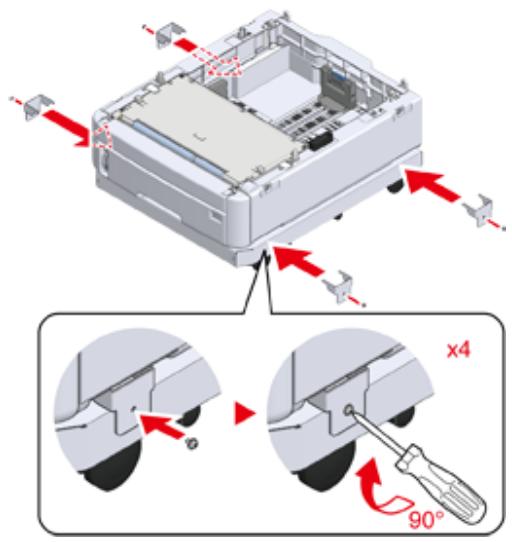 x4

90°