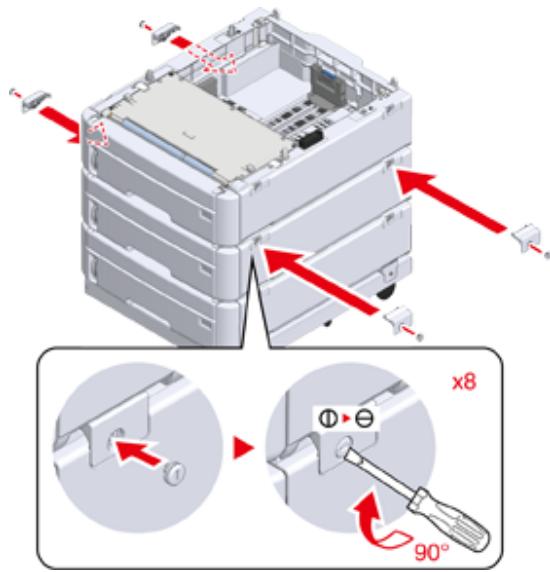 x8

90°