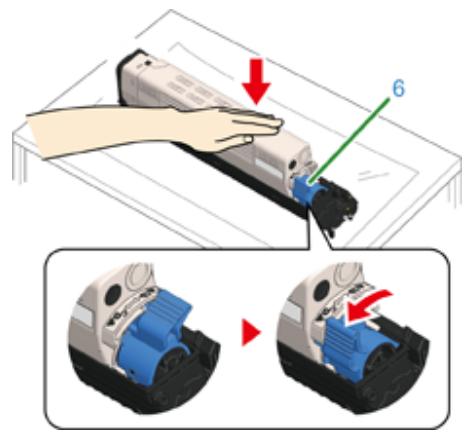 6