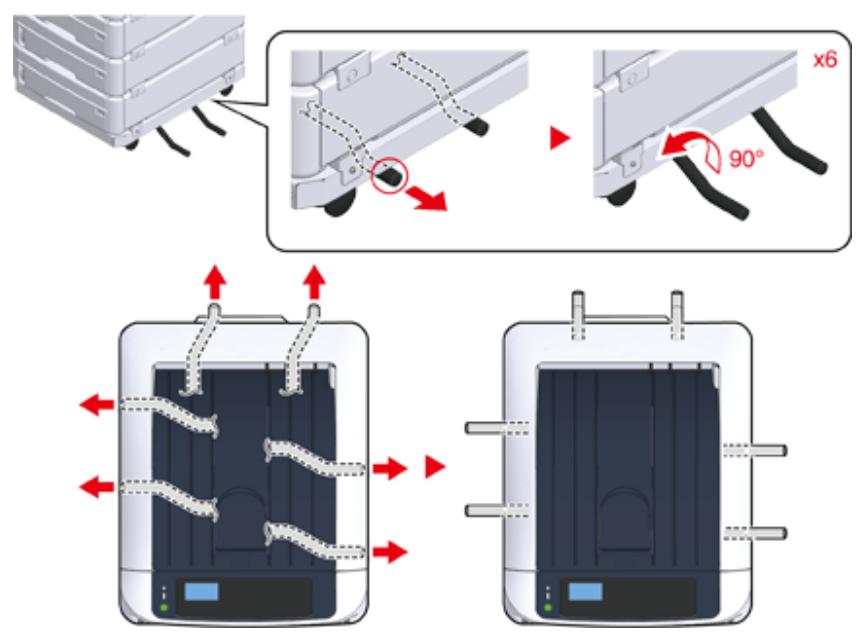 x6

90°