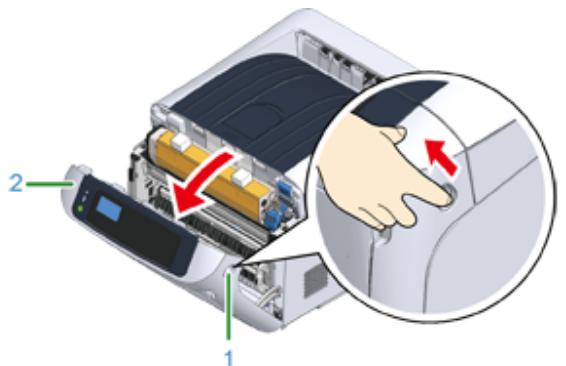 2
1