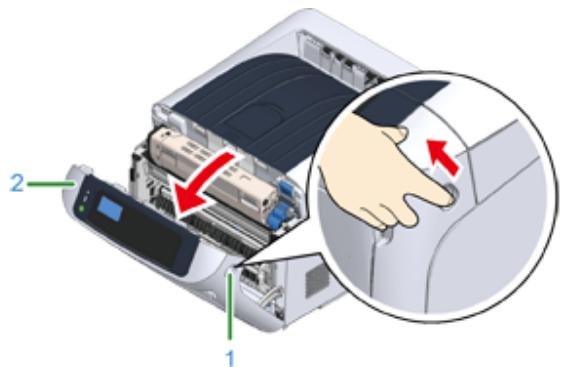 2

1