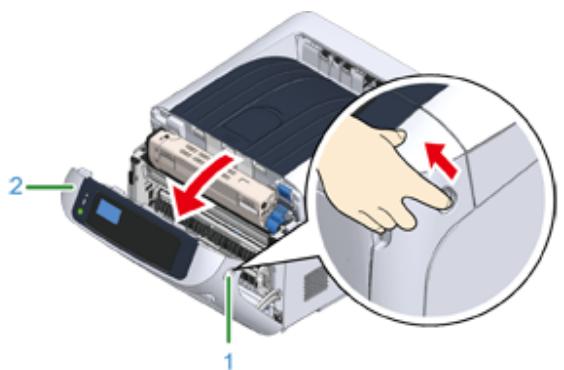 2

1