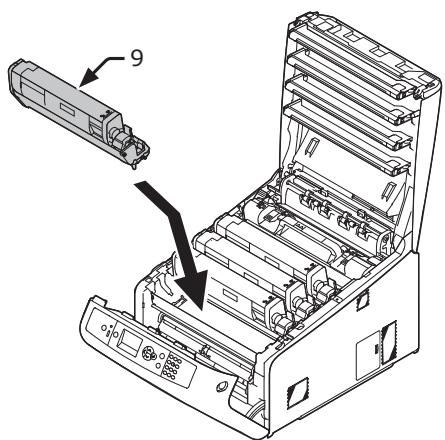 9