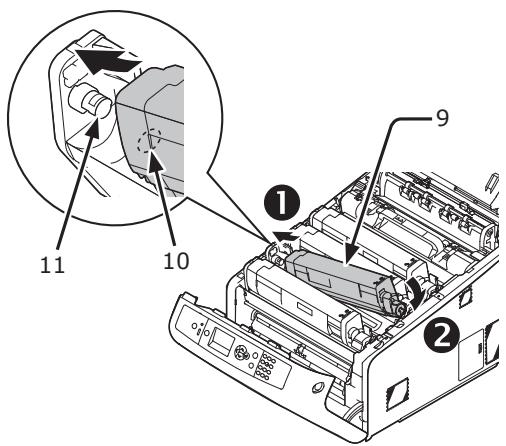 9
1
11
10
2