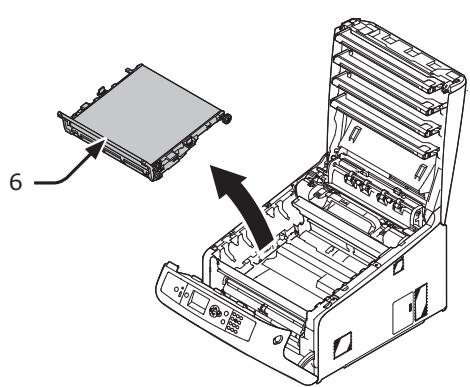 6