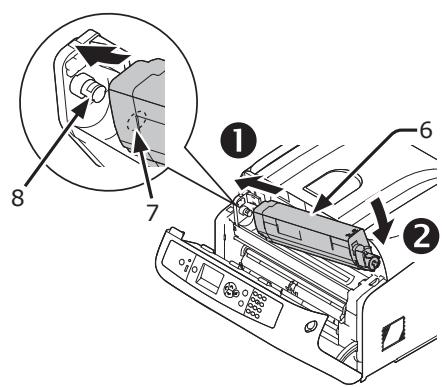 8
7
1
6
2