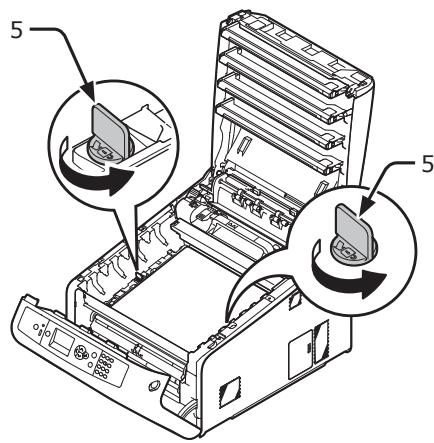 5

5