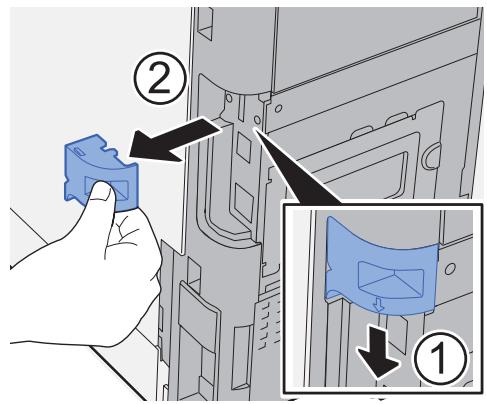 2

1