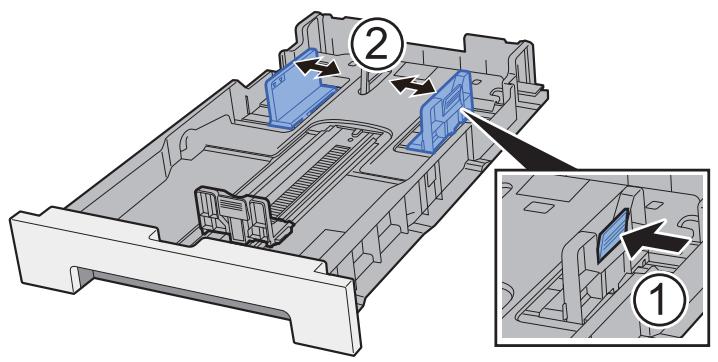 2
1