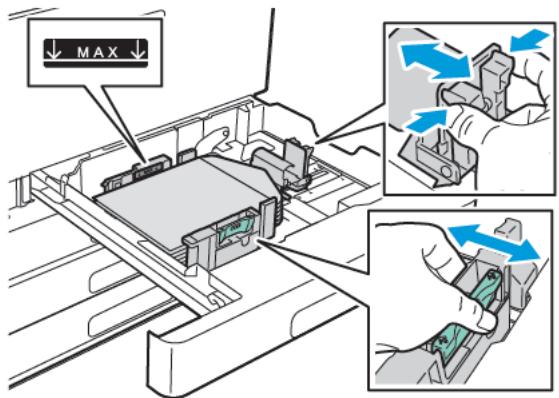 MAX