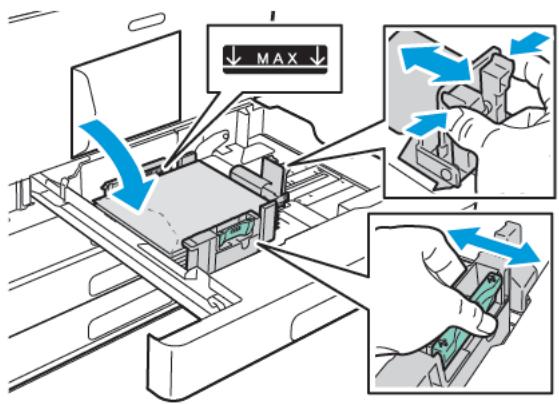 MAX