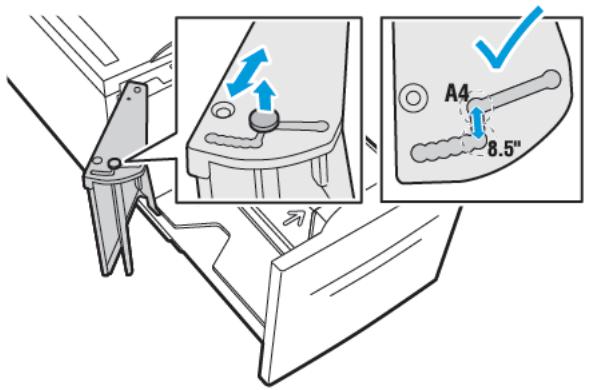 A4
8.5"