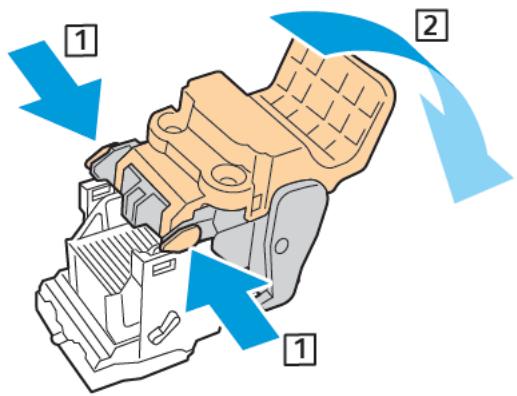 1

2

1