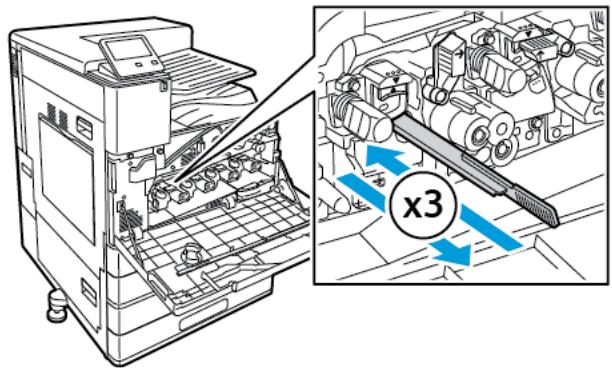 x3