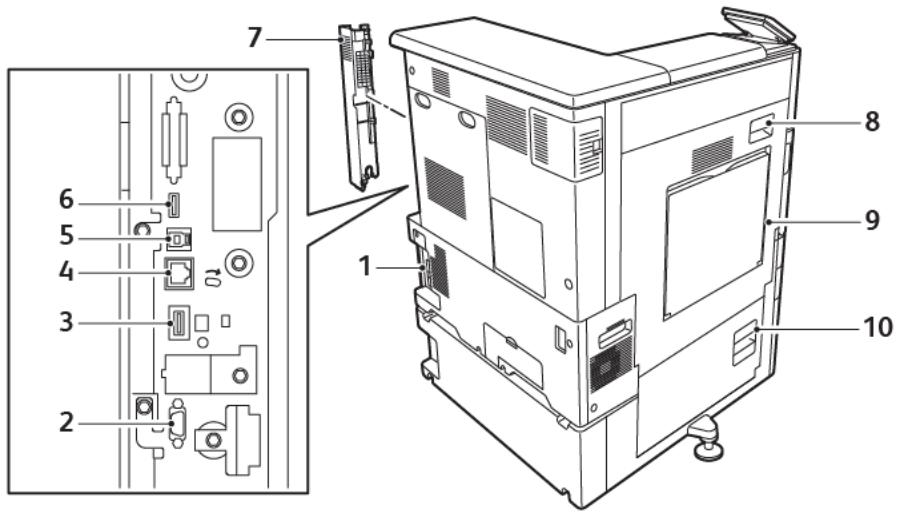 7
6
5
4
3
2
1
8
9
10