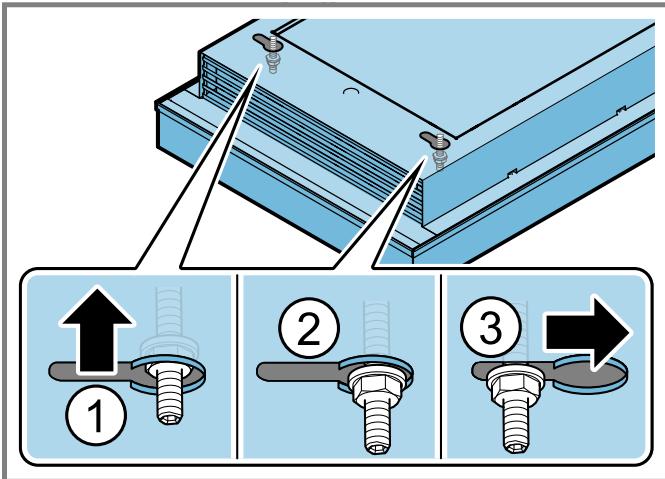 1

2

3