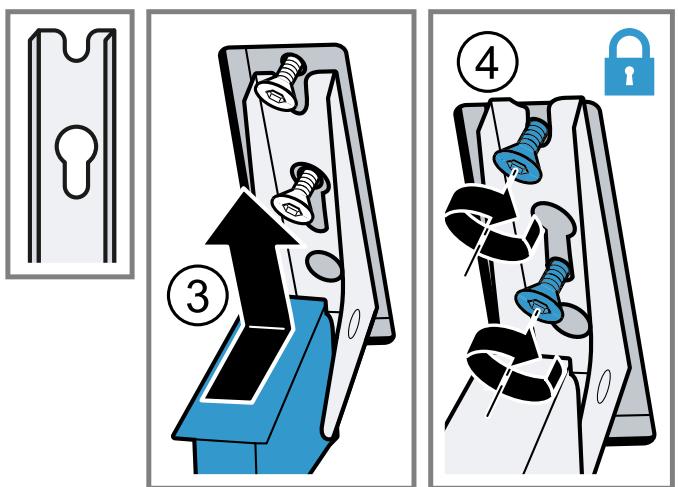 3

4