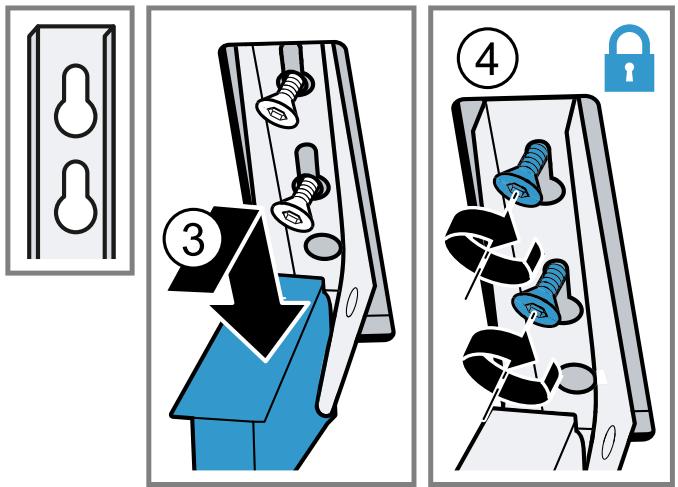 3

4