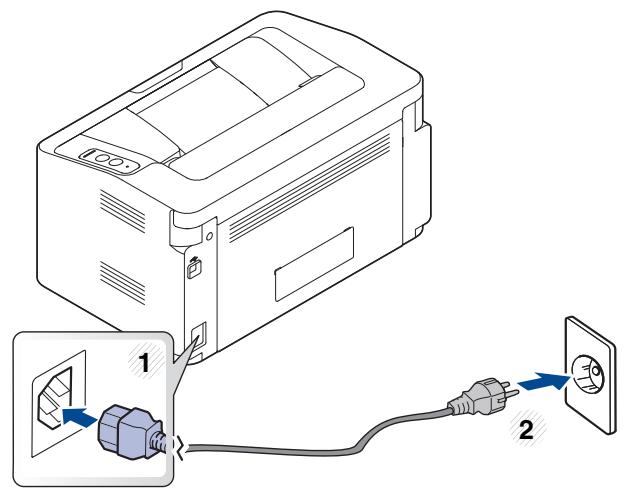 1

2