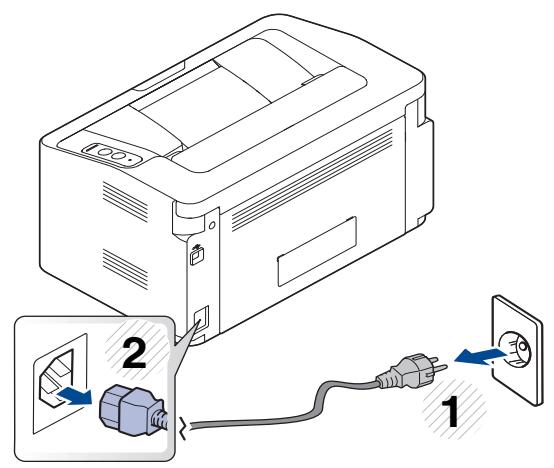 2

1