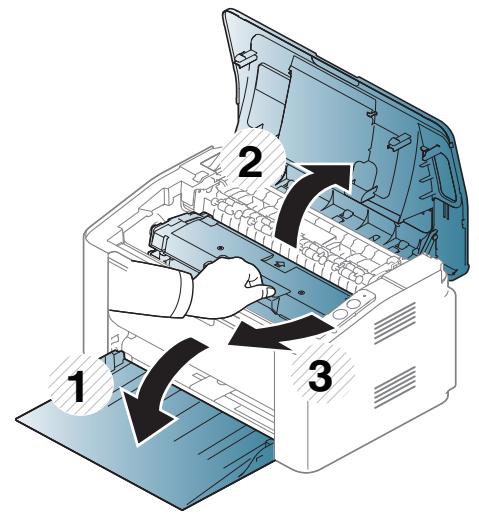 2
1
3