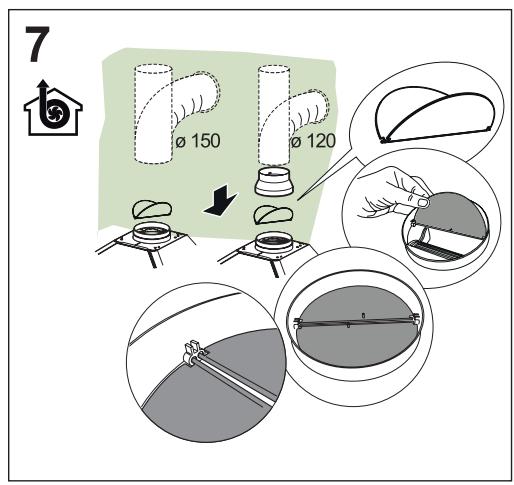 7

ø 150

ø 120