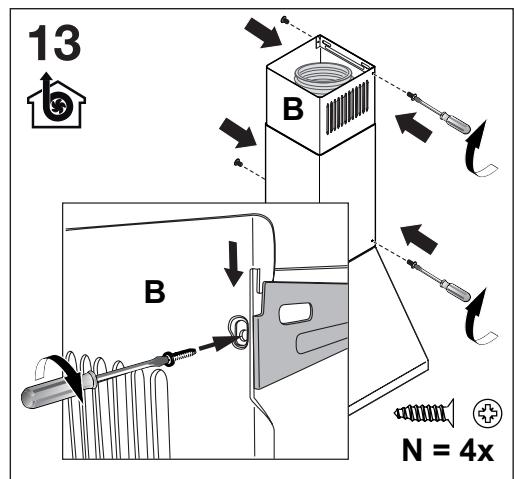 13

B

B

N = 4x