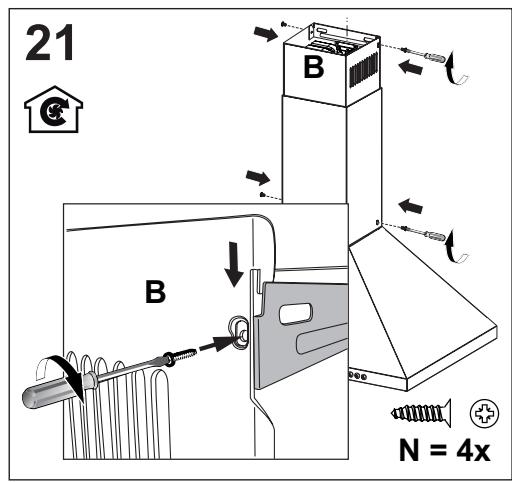 21

B

B

N = 4x