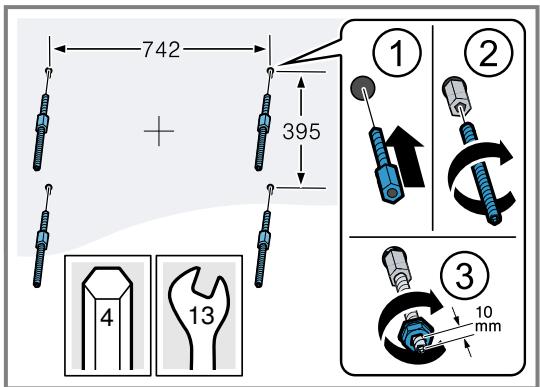 742

395

1

2

3

10 mm

4

13