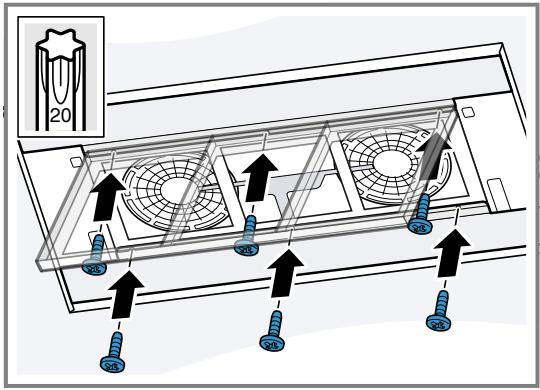 20