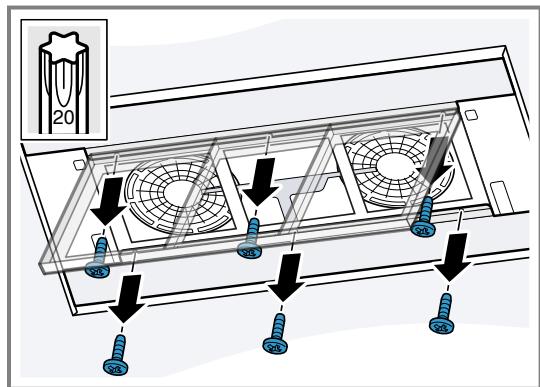 20