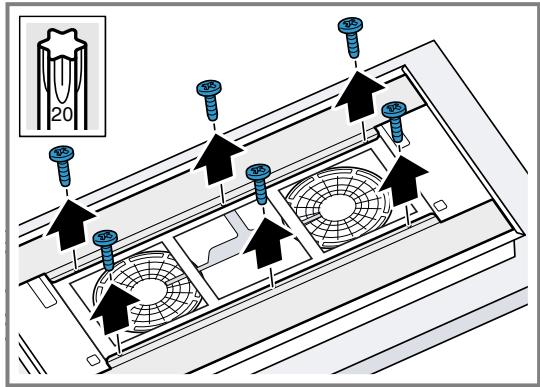 20