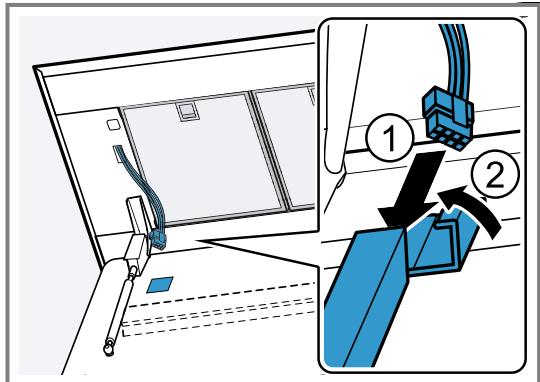 1
2