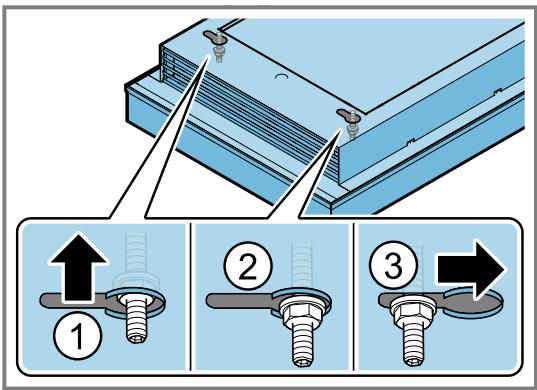 1

2

3