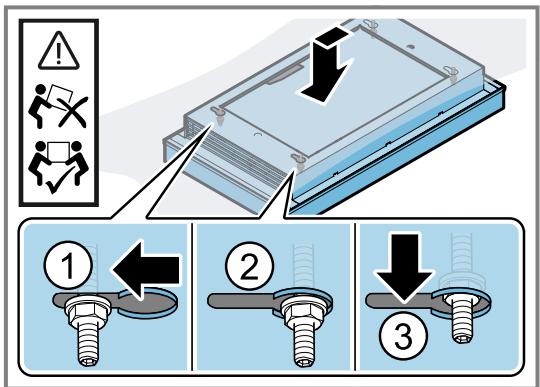 1

2

3