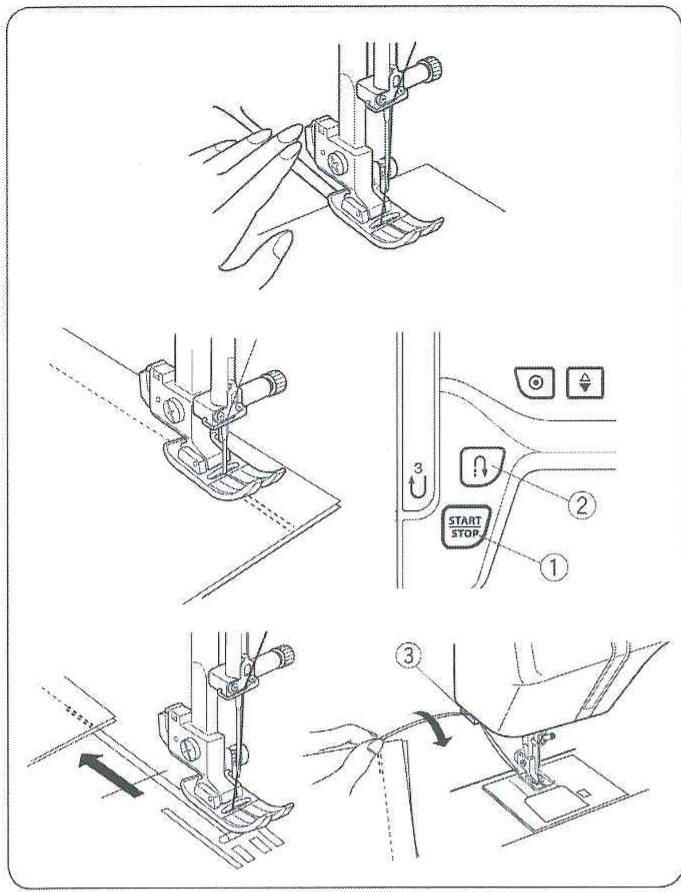 3

START
STOP

2

1

3