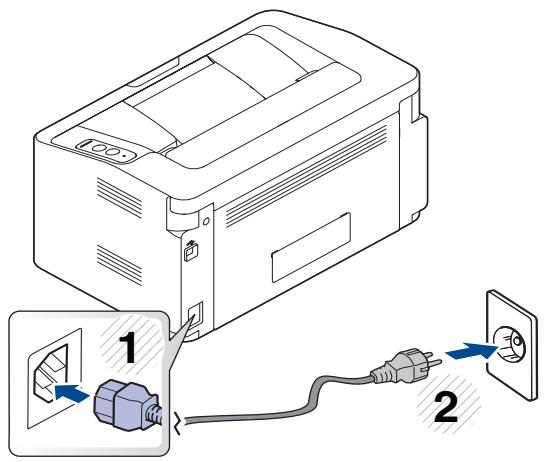 1

2