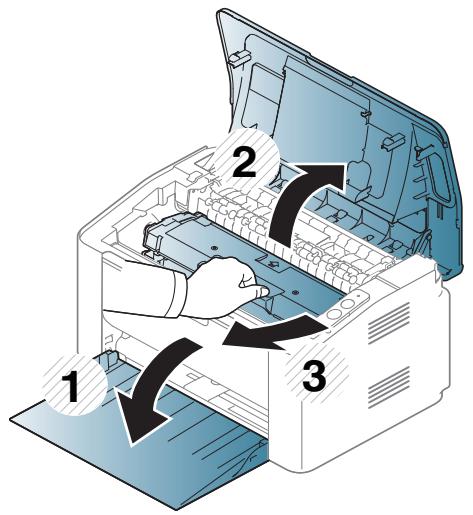 2

1

3