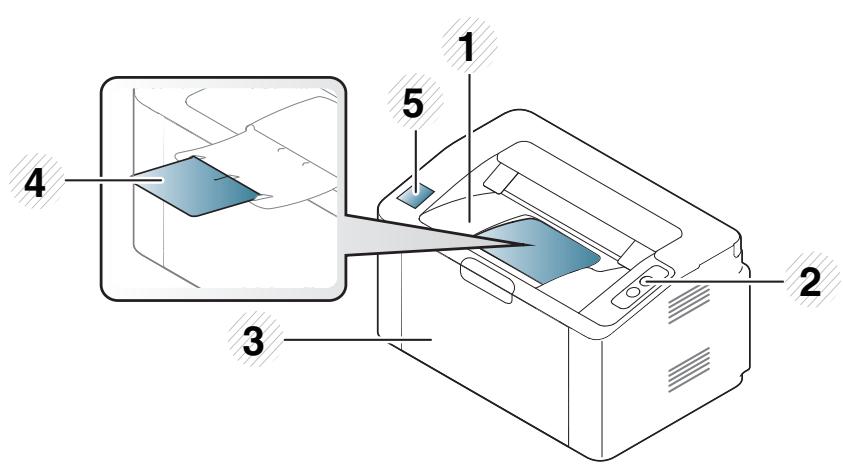 1
5
4
2
3