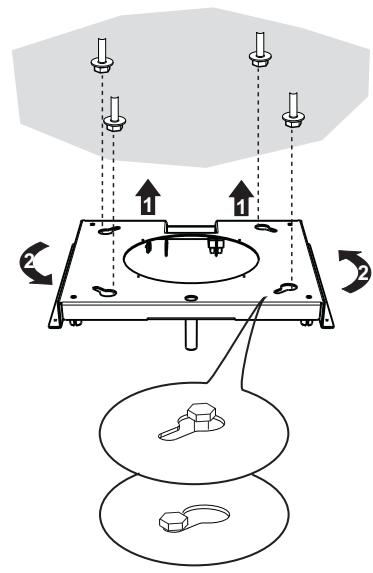 1
1
2
2